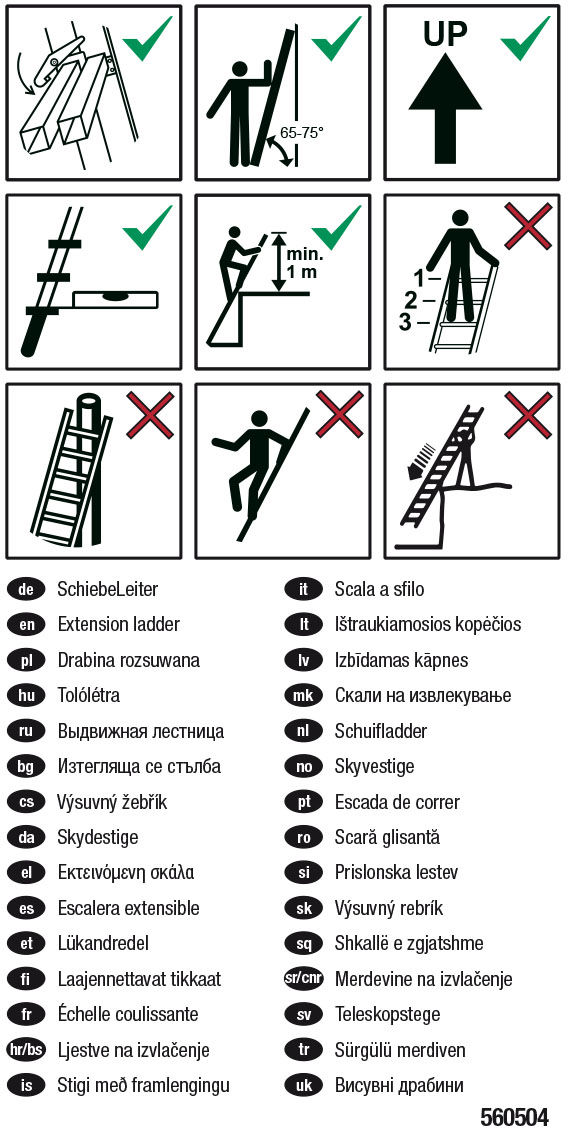 65-75°

UP

min. 1 m

1
2
3

de SchiebeLeiter
en Extension ladder
pl Drabina rozsuwana
hu Tolólétra
ru Выдвижная лестница
bg Изтегляща се стълба
cs Výsuvný žebřík
da Skydestige
el Εκτεινόμενη σκάλα
es Escalera extensible
et Lükandredel
fi Laajennettavat tikkaat
fr Échelle coulissante
hr/bs Ljestve na izvlačenje
is Stigi með framlengingu

it Scala a sfilo
lt Ištraukiamosios kopėčios
lv Izbīdamas kāpnes
mk Скали на извлекување
nl Schuifladder
no Skyvestige
pt Escada de correr
ro Scară glisantă
si Prislonska lestev
sk Výsuvný rebrík
sq Shkallë e zgjatshme
sr/cnr Merdevine na izvlačenje
sv Teleskopstege
tr Sürgülü merdiven
uk Висувні драбини

560504