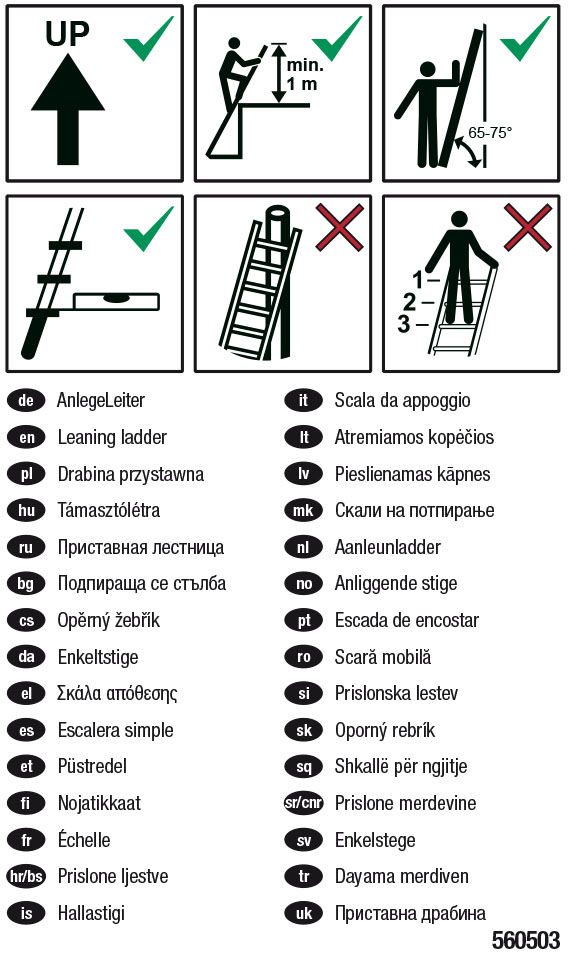 UP

min. 1 m

65-75°

1
2
3

de AnlegeLeiter
en Leaning ladder
pl Drabina przystawna
hu Támasztólétra
ru Приставная лестница
bg Подпираща се стълба
cs Opěrný žebřík
da Enkeltstige
el Σκάλα απόθεσης
es Escalera simple
et Püstredel
fi Nojatikkaat
fr Échelle
hr/bs Prislone ljestve
is Hallastigi

it Scala da appoggio
lt Atremiamos kopėčios
lv Pieslienamas kāpnes
mk Скали на потпирање
nl Aanleunladder
no Anliggende stige
pt Escada de encostar
ro Scară mobilă
si Prislonska lestev
sk Oporný rebrík
sq Shkallë për ngjitje
sr/cnr Prislone merdevine
sv Enkelstege
tr Dayama merdiven
uk Приставна драбина

560503