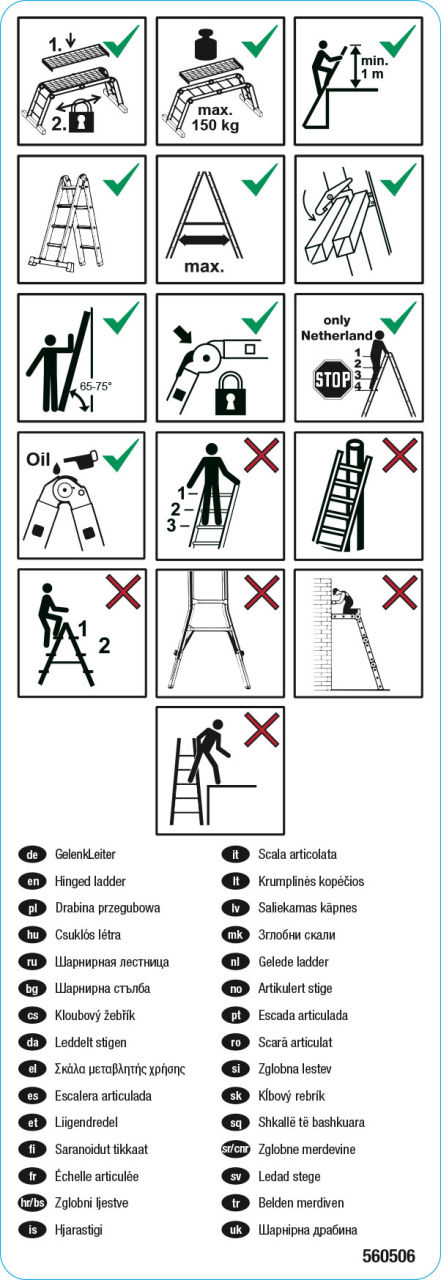 1.
2.

max.
150 kg

min.
1 m

max.

65-75°

only
Netherland
1
2
3
4
STOP

Oil

1
2
3

1
2

de GelenkLeiter
en Hinged ladder
pl Drabina przegubowa
hu Csuklós létra
ru Шарнирная лестница
bg Шарнирна стълба
cs Kloubový žebřík
da Leddelt stigen
el Σκάλα μεταβλητής χρήσης
es Escalera articulada
et Liigendredel
fi Saranoidut tikkaat
fr Échelle articulée
hr/bs Zglobni ljestve
is Hjarastigi

it Scala articolata
lt Krumplinės kopėčios
lv Saliekamas kāpnes
mk Зглобни скали
nl Gelede ladder
no Artikulert stige
pt Escada articulada
ro Scară articulat
si Zglobna lestev
sk Kĺbový rebrík
sq Shkallë të bashkuara
sr/cnr Zglobne merdevine
sv Ledad stege
tr Belden merdiven
uk Шарнірна драбина

560506