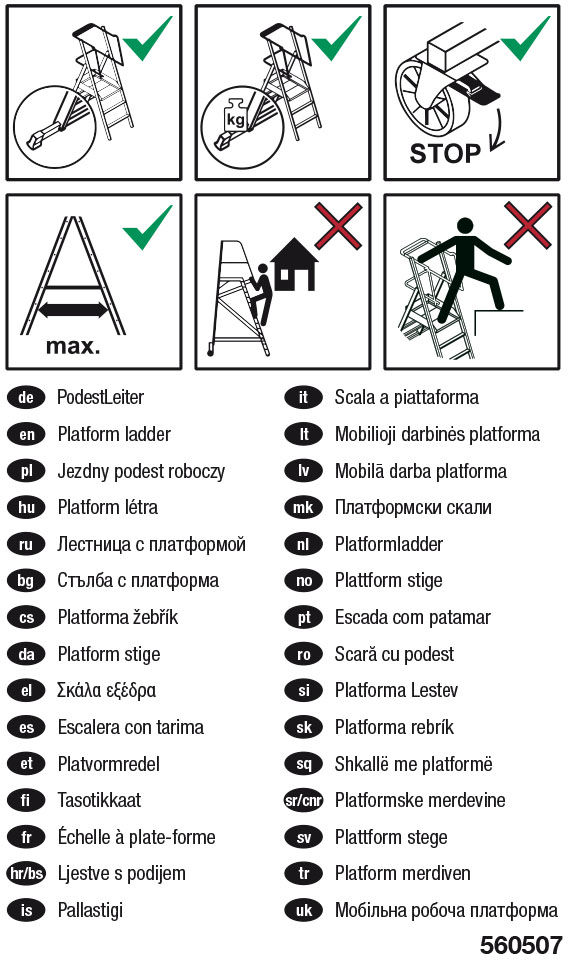 kg

STOP

max.

de PodestLeiter
en Platform ladder
pl Jezdny podest roboczy
hu Platform létra
ru Лестница с платформой
bg Стълба с платформа
cs Platforma žebřík
da Platform stige
el Σκάλα εξέδρα
es Escalera con tarima
et Platvormredel
fi Tasotikkaat
fr Échelle à plate-forme
hr/bs Ljestve s podijem
is Pallastigi

it Scala a piattaforma
lt Mobilioji darbinės platforma
lv Mobilā darba platforma
mk Платформски скали
nl Platformladder
no Plattform stige
pt Escada com patamar
ro Scară cu podest
si Platforma Lestev
sk Platforma rebrík
sq Shkallë me platformë
sr/cnr Platformske merdevine
sv Plattform stege
tr Platform merdiven
uk Мобільна робоча платформа

560507