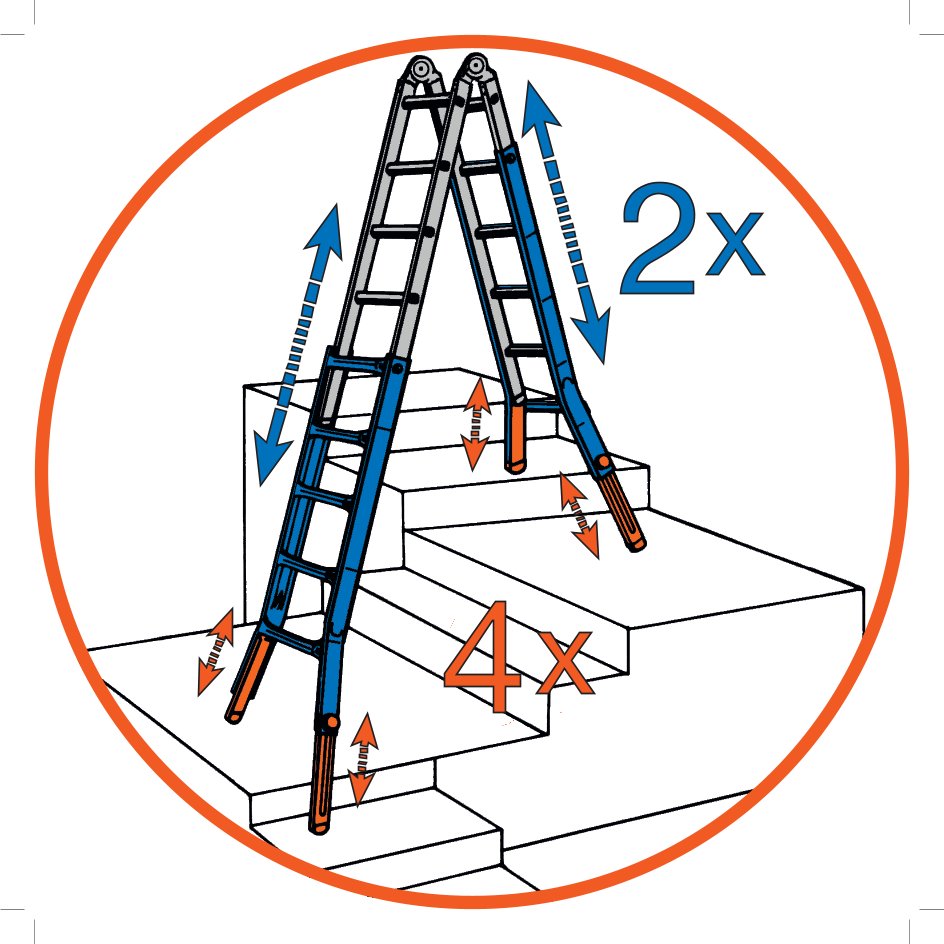 2x

4x