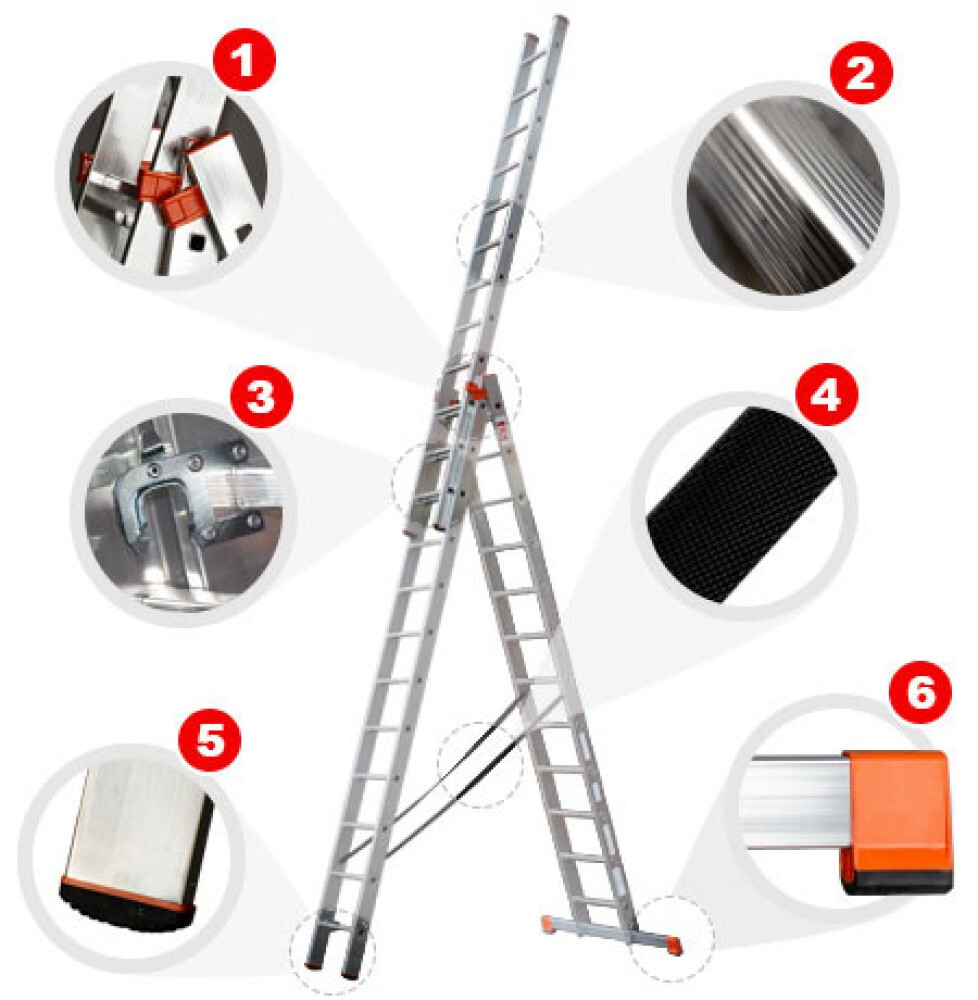 1
2
3
4
5
6