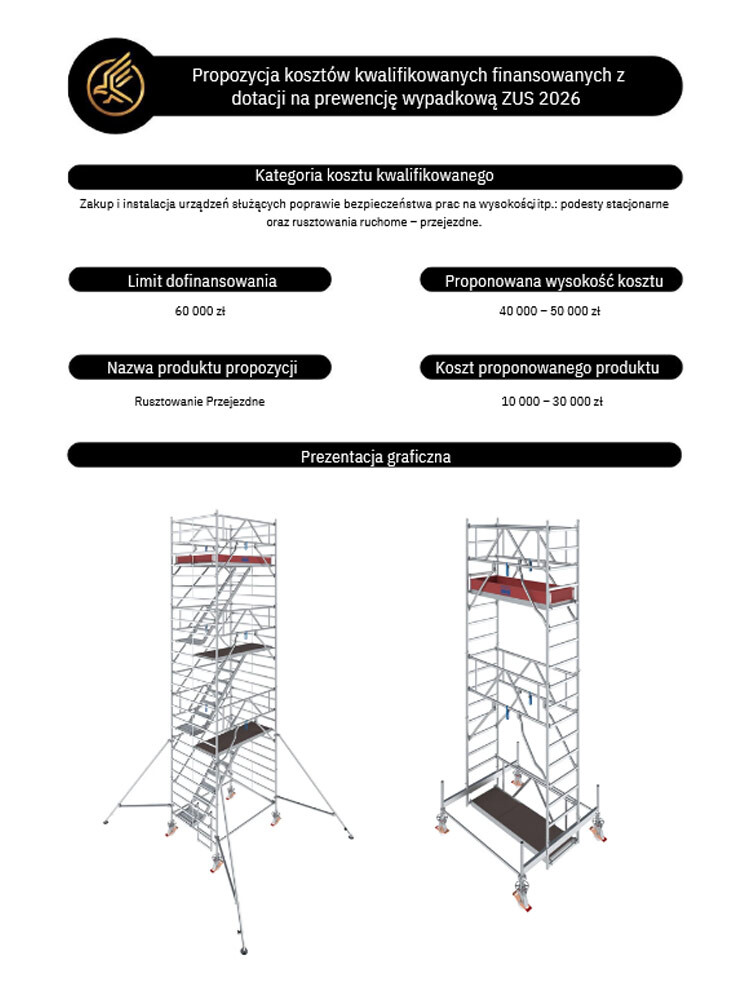 Propozycja kosztów kwalifikowanych finansowanych z dotacji na prewencję wypadkową ZUS 2026

Kategoria kosztu kwalifikowanego

Zakup i instalacja urządzeń służących poprawie bezpieczeństwa prac na wysokości itp.: podesty stacjonarne oraz rusztowania ruchome – przejezdne.

Limit dofinansowania

60 000 zł

Proponowana wysokość kosztu

40 000 – 50 000 zł

Nazwa produktu propozycji

Rusztowanie Przejezdne

Koszt proponowanego produktu

10 000 – 30 000 zł

Prezentacja graficzna