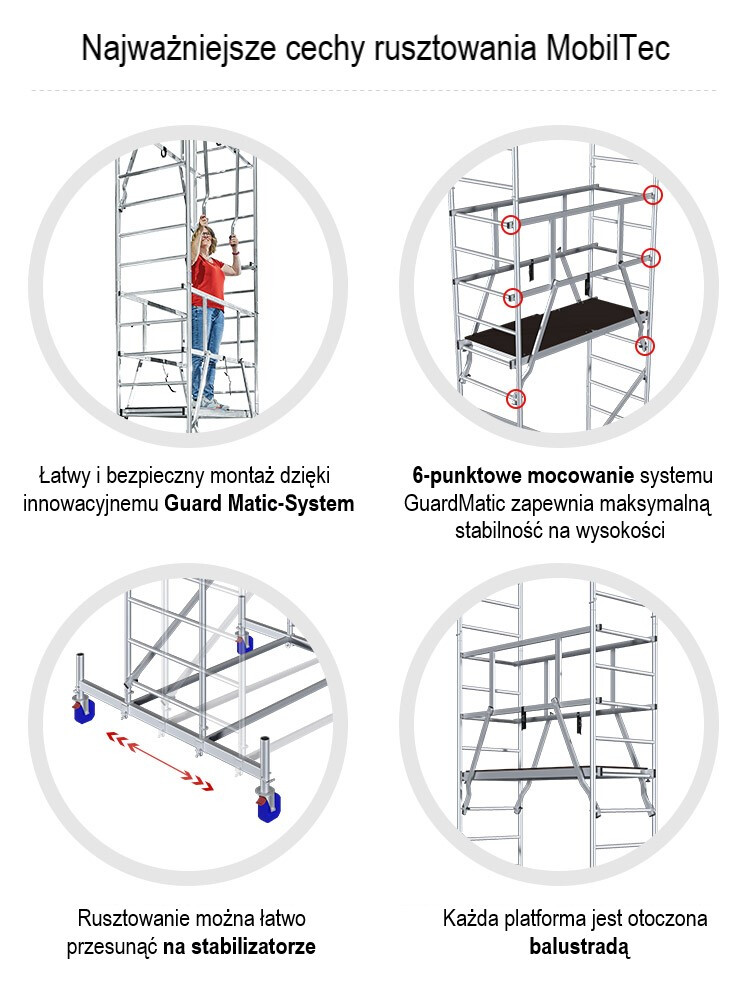 Najważniejsze cechy rusztowania MobilTec

Łatwy i bezpieczny montaż dzięki innowacyjnemu Guard Matic-System

6-punktowe mocowanie systemu GuardMatic zapewnia maksymalną stabilność na wysokości

Rusztowanie można łatwo przesunąć na stabilizatorze

Każda platforma jest otoczona balustradą