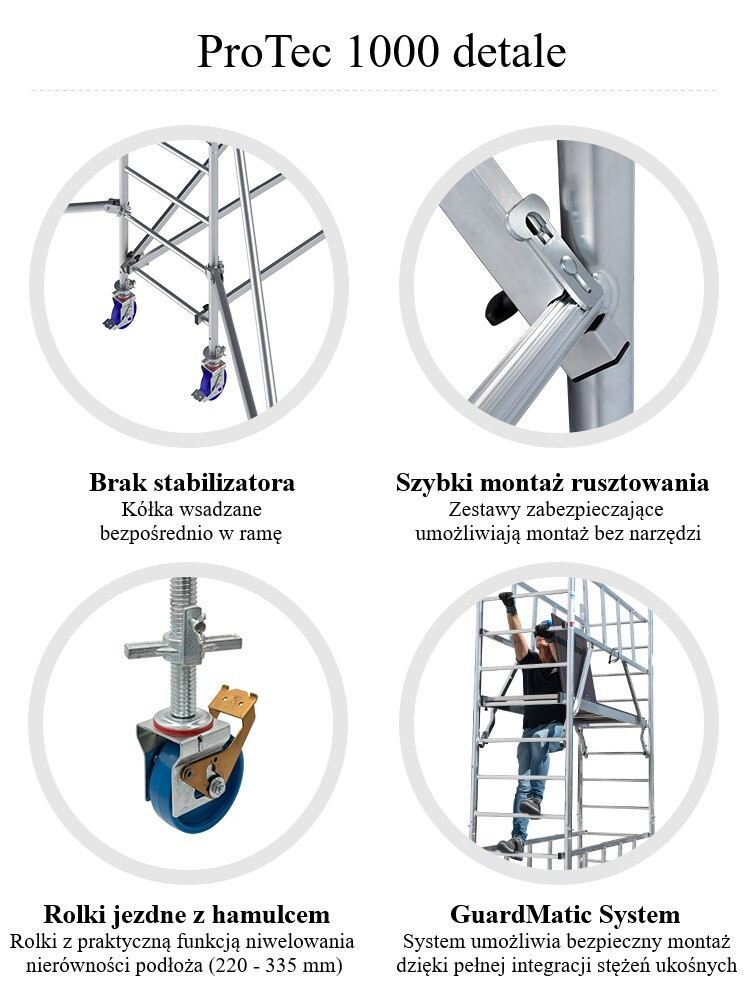 ProTec 1000 detale

Brak stabilizatora
Kółka wsadzane bezpośrednio w ramę

Szybki montaż rusztowania
Zestawy zabezpieczające umożliwiają montaż bez narzędzi

Rolki jezdne z hamulcem
Rolki z praktyczną funkcją niwelowania nierówności podłoża (220 - 335 mm)

GuardMatic System
System umożliwia bezpieczny montaż dzięki pełnej integracji stężeń ukośnych