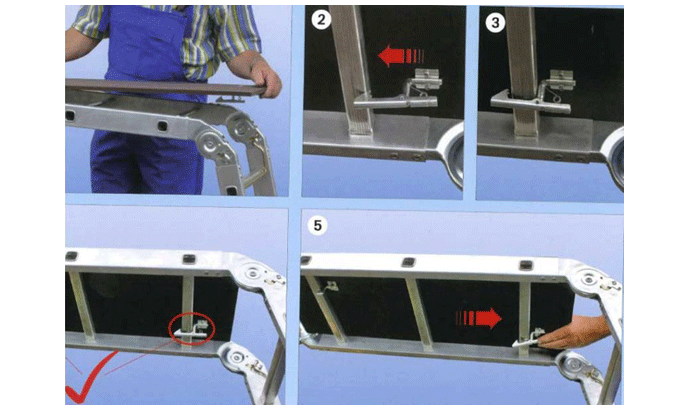 2

3

5